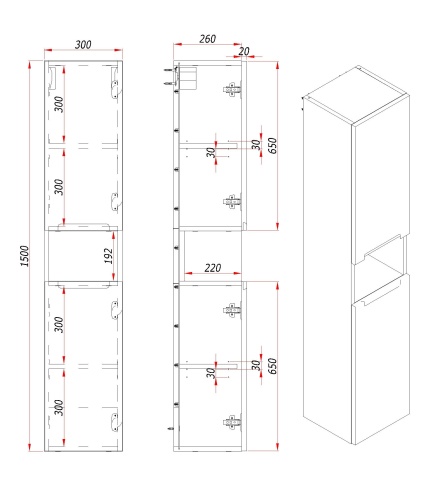 300

1500

300

300

192

300

300

260

20

30

30

650

220

30

30

650