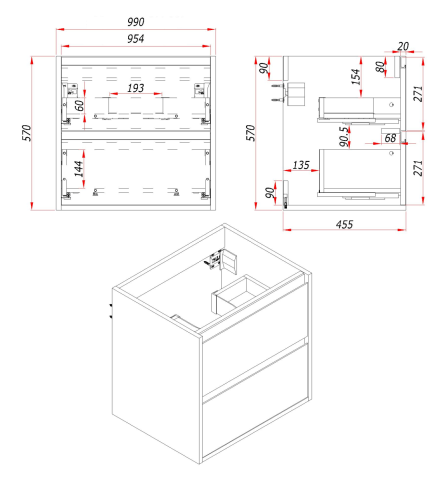 990
954
570
193
60
144
20
90
154
80
271
570
90.5
68
135
271
90
455