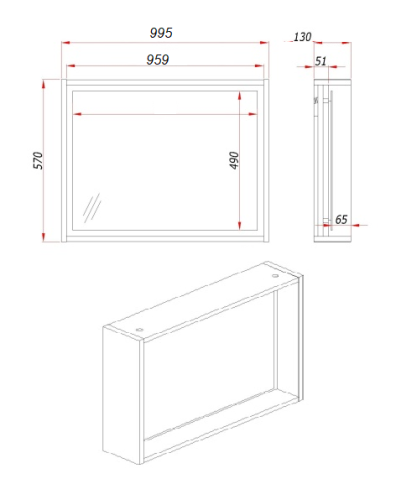 995
959
570
490
130
51
65