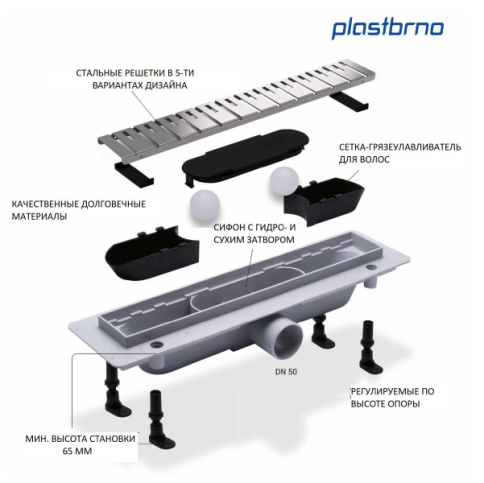 plastbrno

СТАЛЬНЫЕ РЕШЕТКИ В 5-ТИ ВАРИАНТАХ ДИЗАЙНА

СЕТКА-ГРЯЗЕУЛАВЛИВАТЕЛЬ ДЛЯ ВОЛОС

КАЧЕСТВЕННЫЕ ДОЛГОВЕЧНЫЕ МАТЕРИАЛЫ

СИФОН С ГИДРО- И СУХИМ ЗАТВОРОМ

DN 50

РЕГУЛИРУЕМЫЕ ПО ВЫСОТЕ ОПОРЫ

МИН. ВЫСОТА СТАНОВКИ 65 ММ