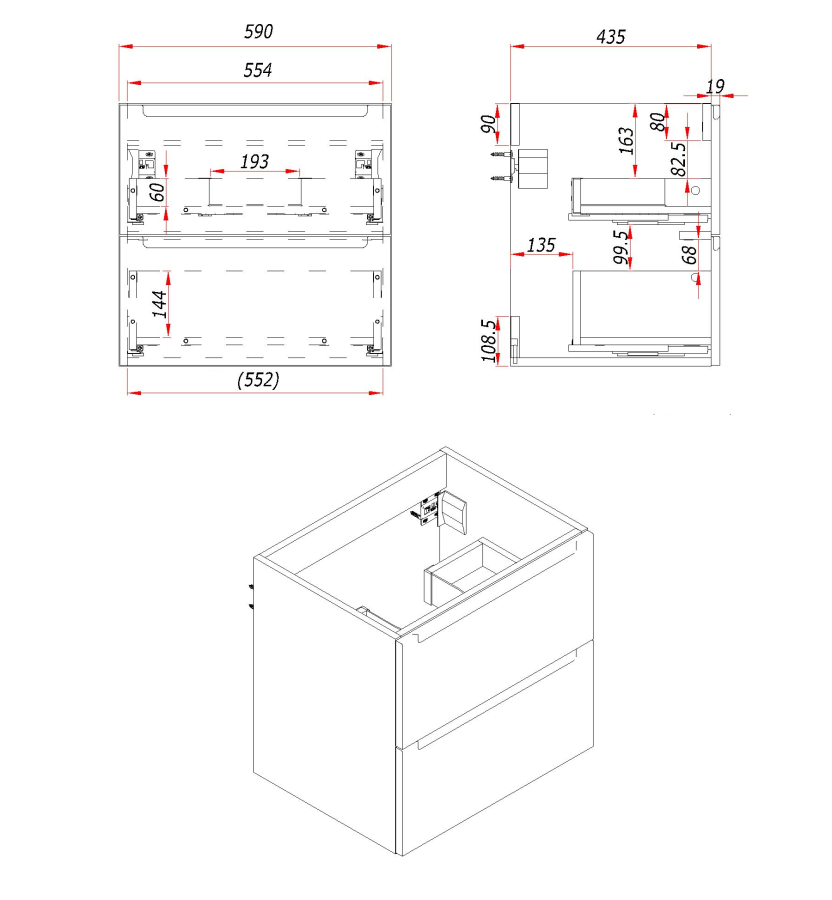 590
554
193
60
144
(552)
435
19
90
163
80
82.5
135
99.5
68
108.5